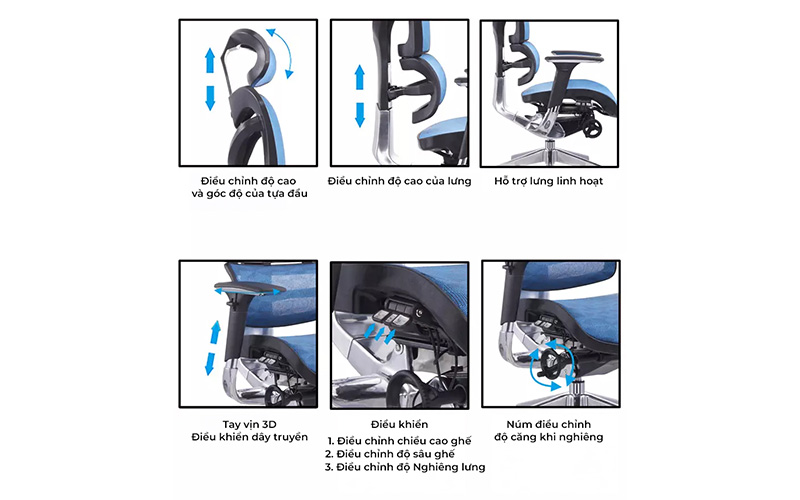 Điều chỉnh độ cao và góc độ của tựa đầu

Điều chỉnh độ cao của lưng

Hỗ trợ lưng linh hoạt

Tay vịn 3D
Điều khiển dây truyền

Điều khiển
1. Điều chỉnh chiều cao ghế
2. Điều chỉnh độ sâu ghế
3. Điều chỉnh độ Nghiêng lưng

Núm điều chỉnh độ căng khi nghiêng