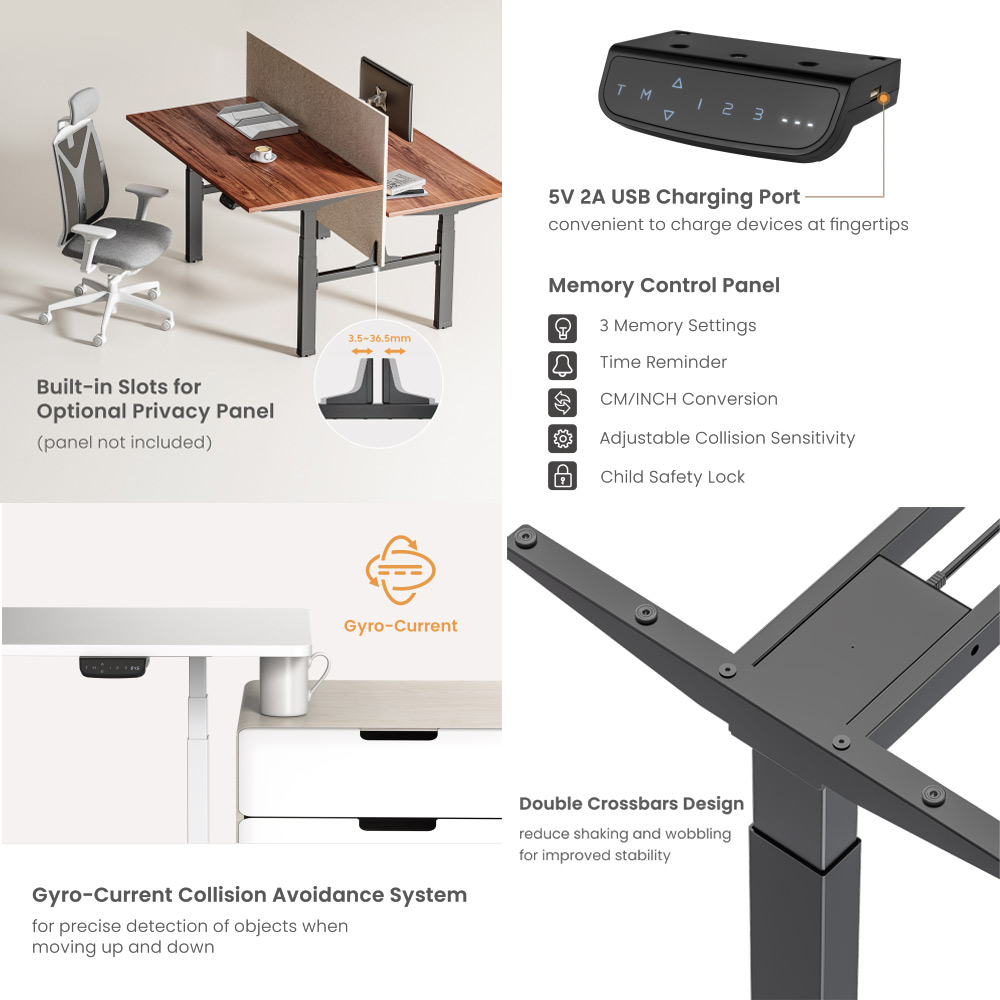 3.5~36.5mm

Built-in Slots for Optional Privacy Panel
(panel not included)

T M 1 2 3

5V 2A USB Charging Port
convenient to charge devices at fingertips

Memory Control Panel
3 Memory Settings
Time Reminder
CM/INCH Conversion
Adjustable Collision Sensitivity
Child Safety Lock

Gyro-Current

Gyro-Current Collision Avoidance System
for precise detection of objects when moving up and down

Double Crossbars Design
reduce shaking and wobbling for improved stability