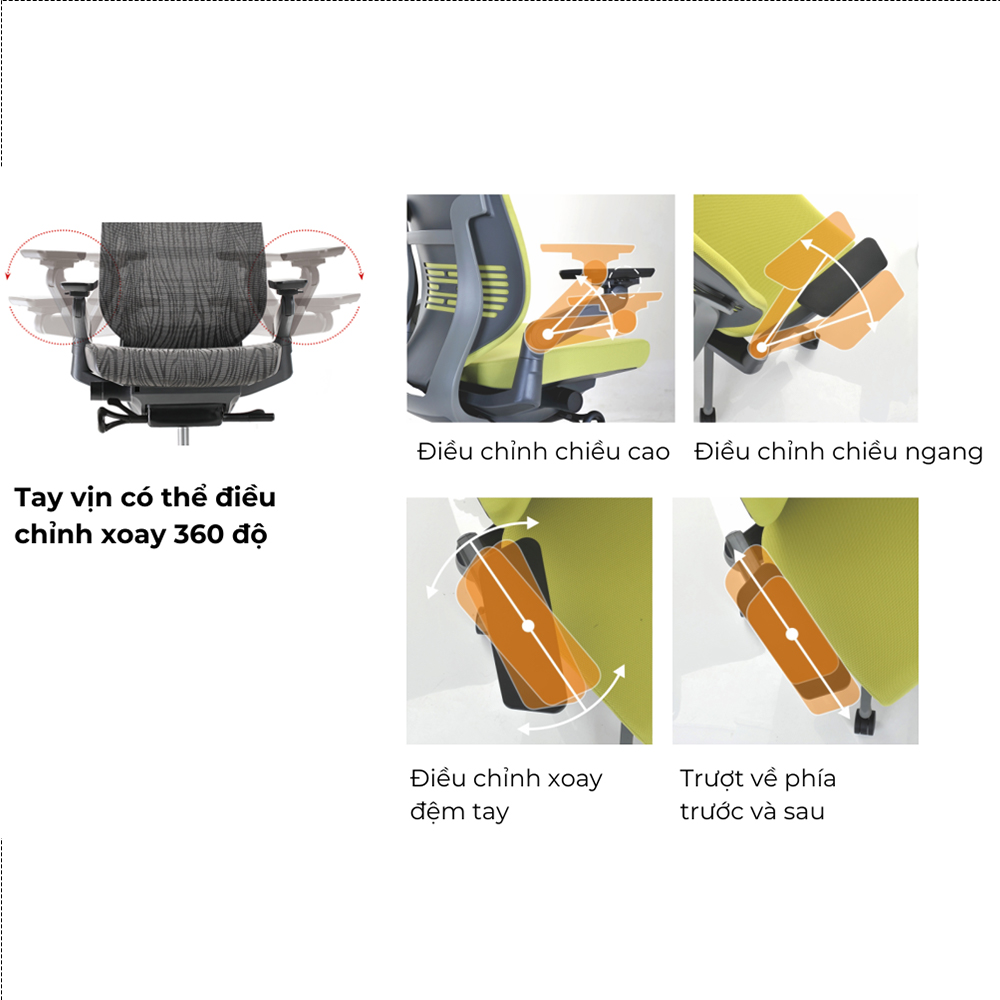 Tay vịn có thể điều chỉnh xoay 360 độ

Điều chỉnh chiều cao

Điều chỉnh chiều ngang

Điều chỉnh xoay đệm tay

Trượt về phía trước và sau