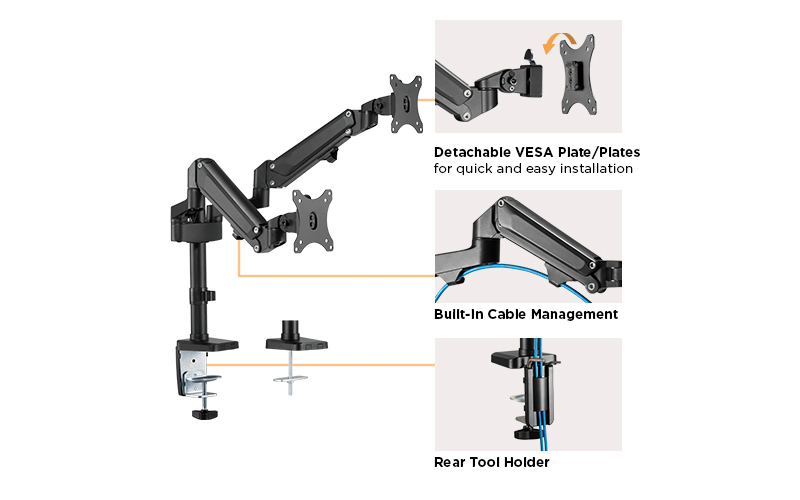 Detachable VESA Plate/Plates
for quick and easy installation

Built-In Cable Management

Rear Tool Holder